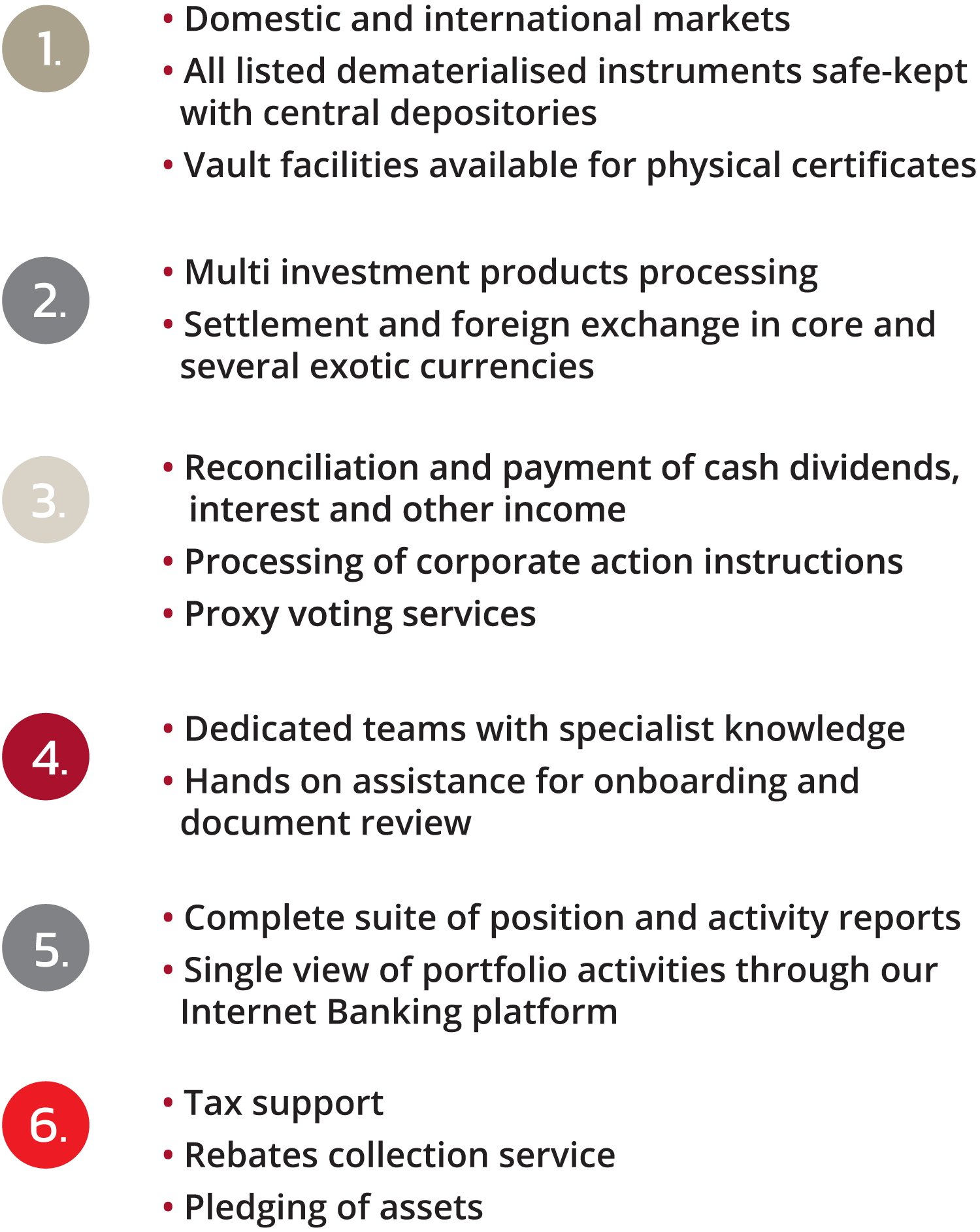 1.

• Domestic and international markets
• All listed dematerialised instruments safe-kept with central depositories
• Vault facilities available for physical certificates

2.

• Multi investment products processing
• Settlement and foreign exchange in core and several exotic currencies

3.

• Reconciliation and payment of cash dividends, interest and other income
• Processing of corporate action instructions
• Proxy voting services

4.

• Dedicated teams with specialist knowledge
• Hands on assistance for onboarding and document review

5.

• Complete suite of position and activity reports
• Single view of portfolio activities through our Internet Banking platform

6.

• Tax support
• Rebates collection service
• Pledging of assets