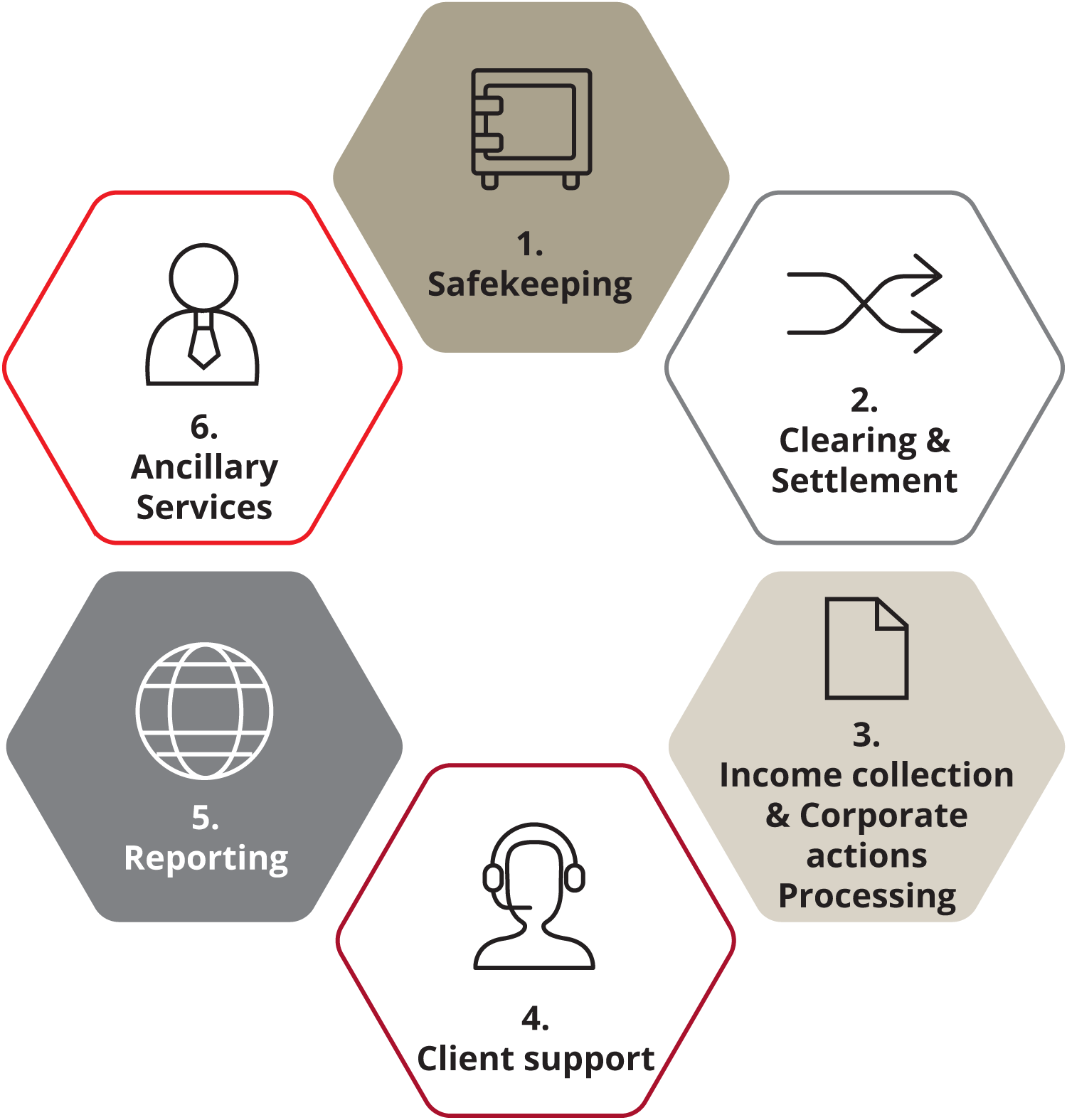 1.
Safekeeping

2.
Clearing &
Settlement

3.
Income collection
& Corporate
actions
Processing

4.
Client support

5.
Reporting

6.
Ancillary
Services